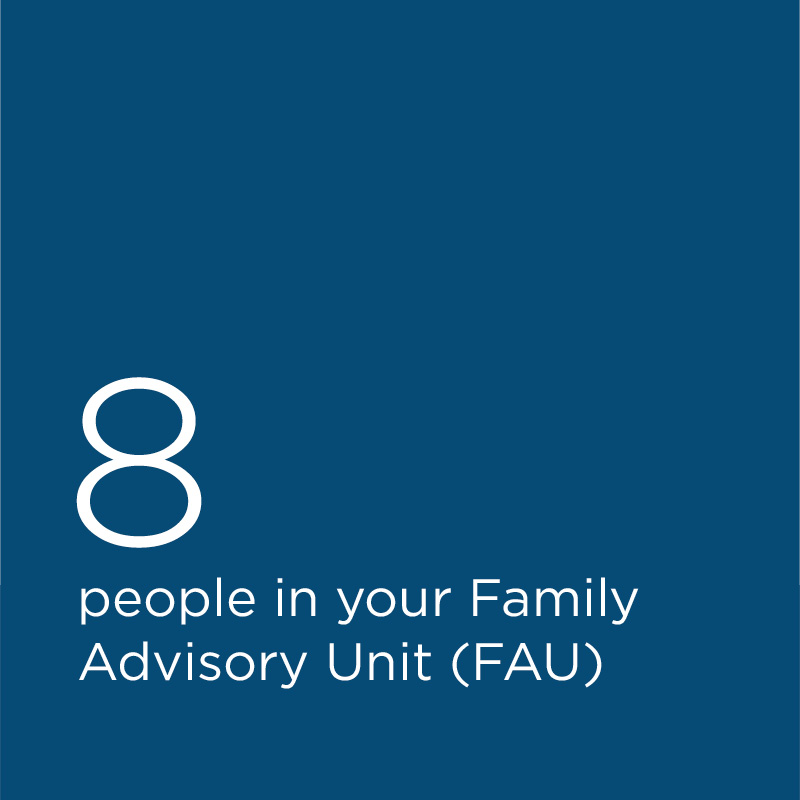 8

people in your Family Advisory Unit (FAU)