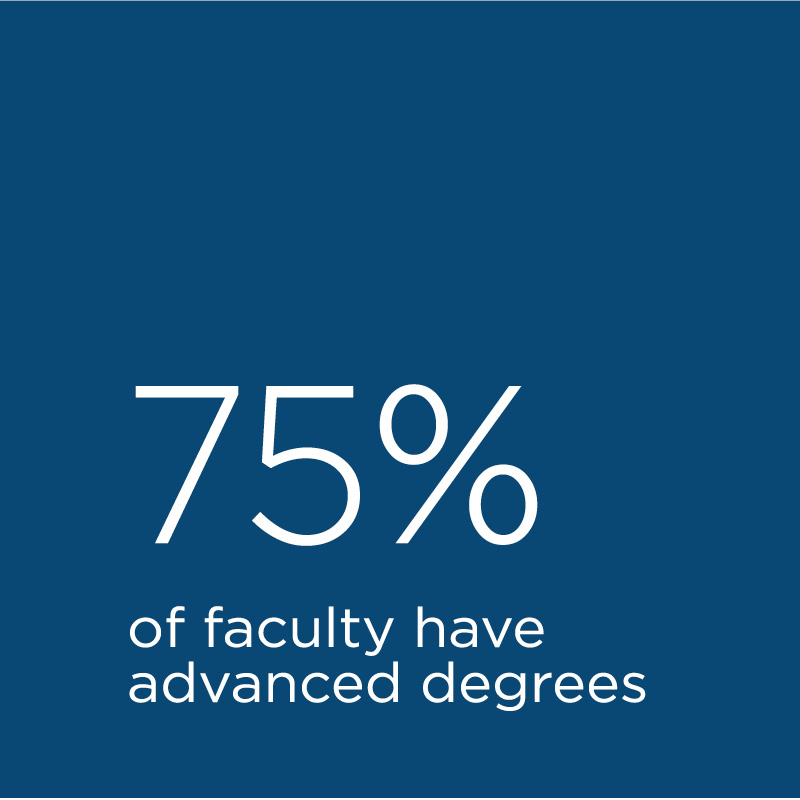 75%

of faculty have advanced degrees