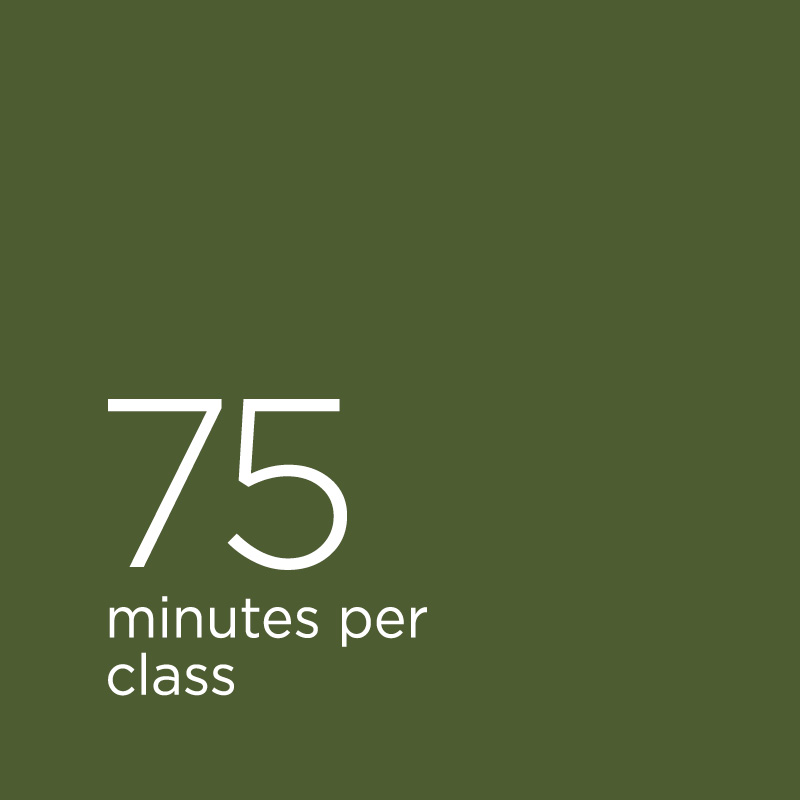 75

minutes per class