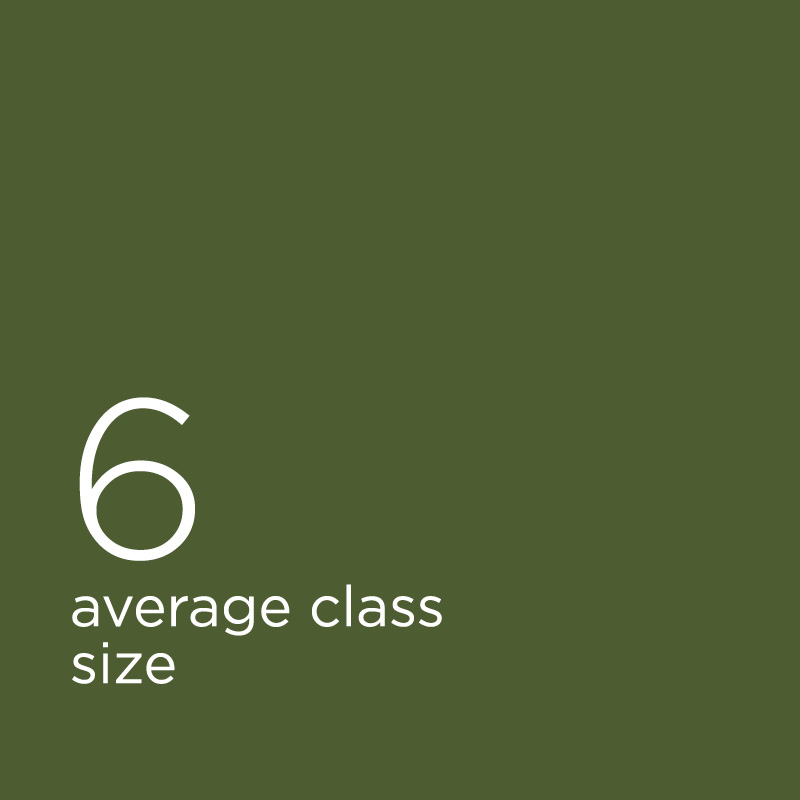 6
average class size