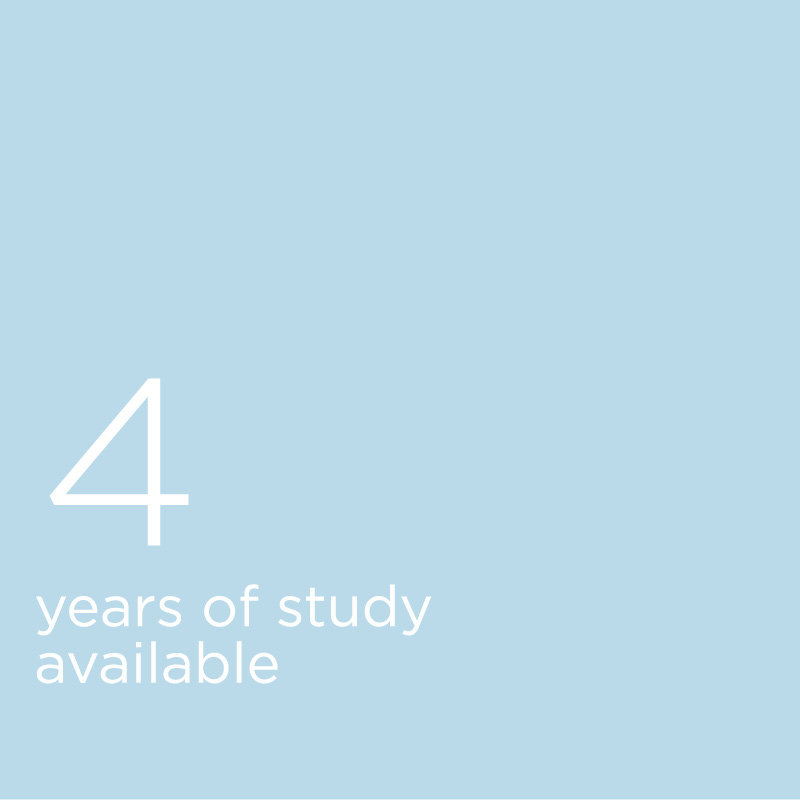 4

years of study available