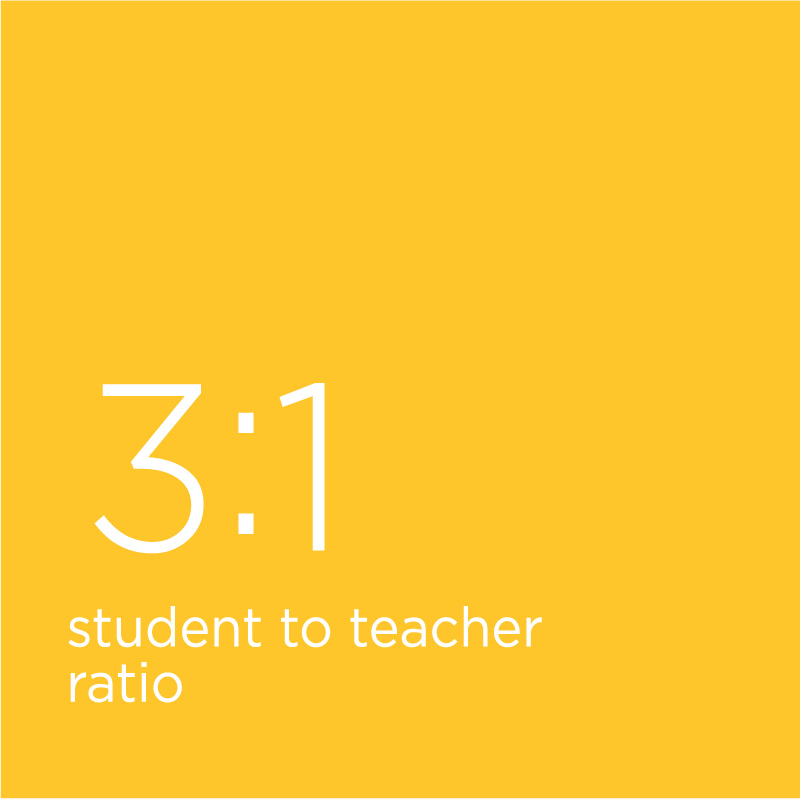 3:1

student to teacher ratio