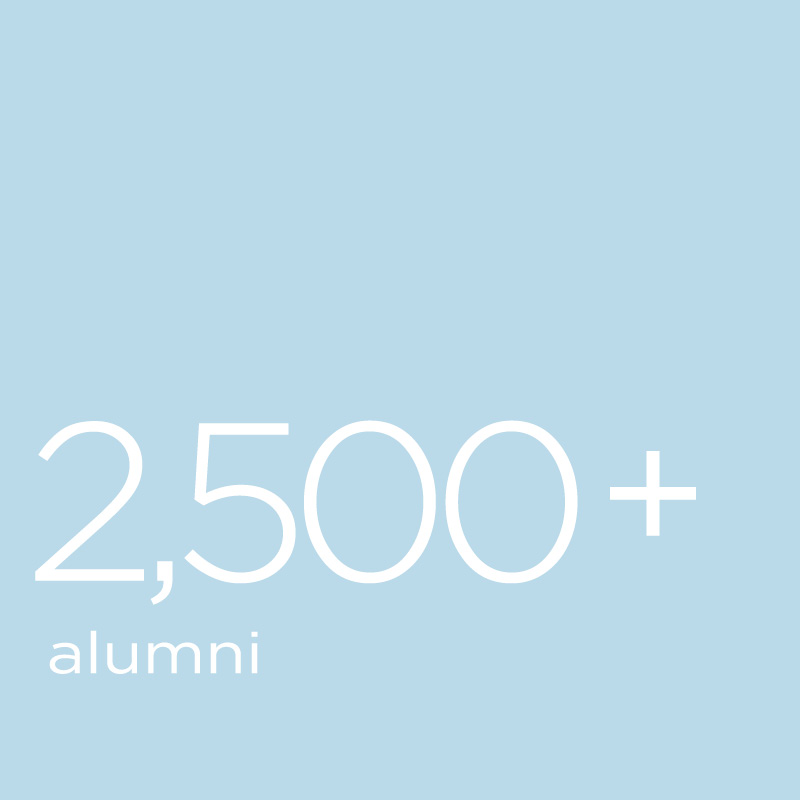 2,500+

alumni