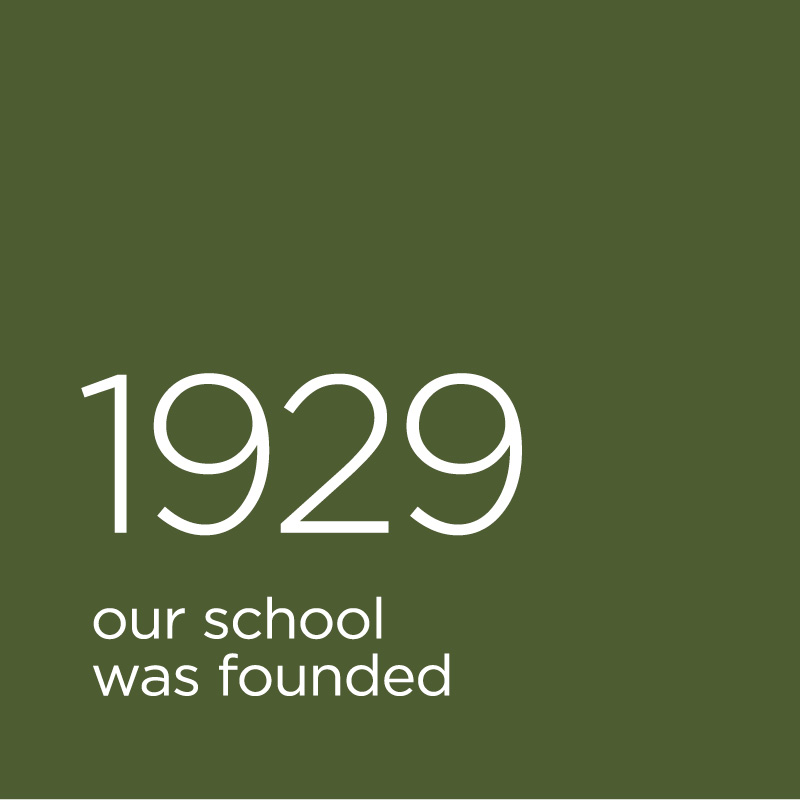 1929

our school was founded