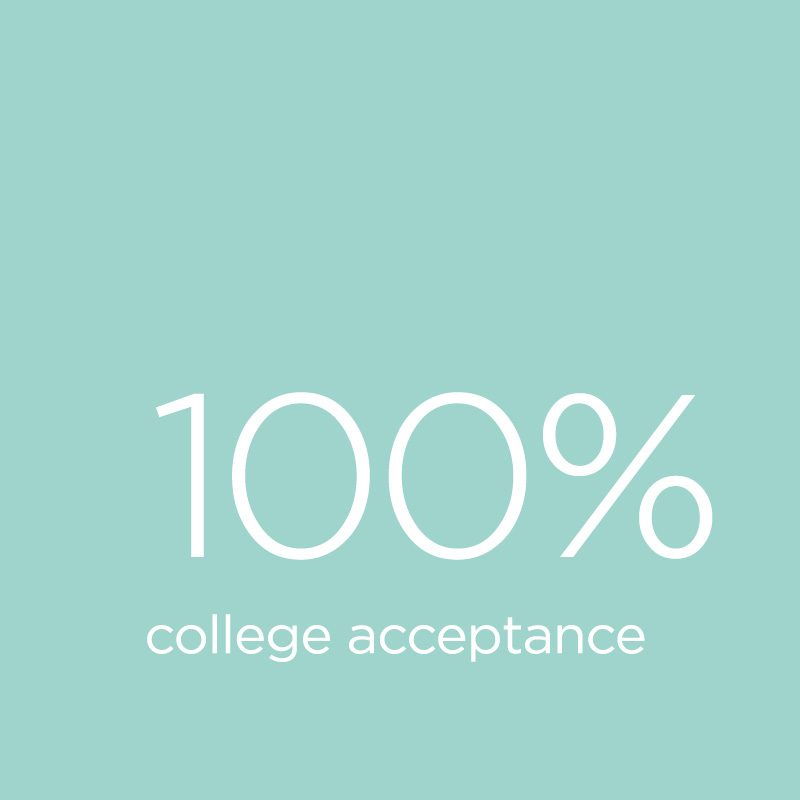 100%

college acceptance